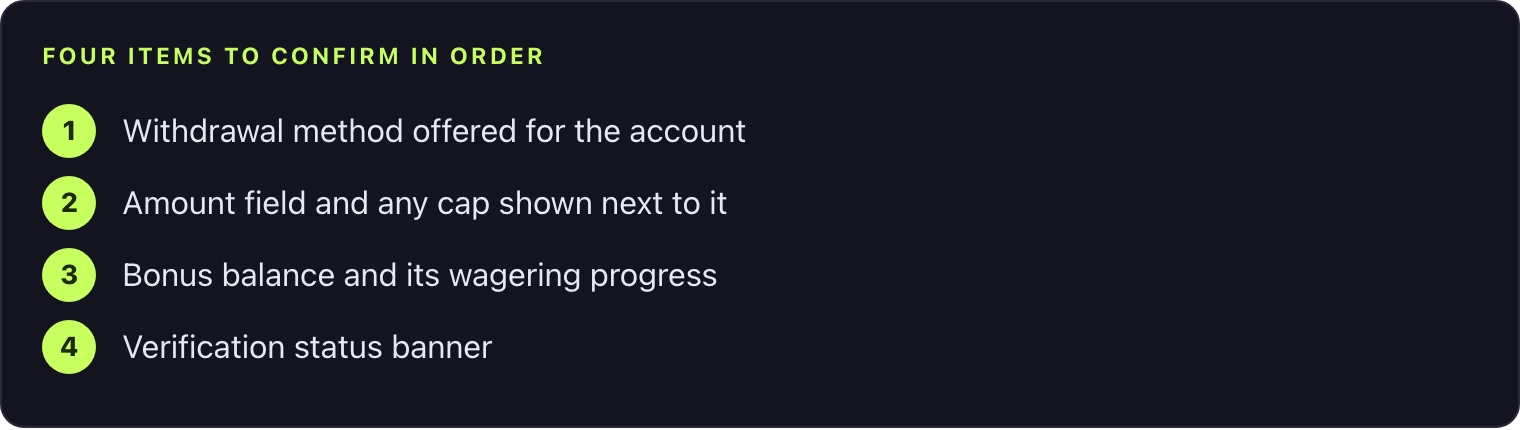 FOUR ITEMS TO CONFIRM IN ORDER

1 Withdrawal method offered for the account

2 Amount field and any cap shown next to it

3 Bonus balance and its wagering progress

4 Verification status banner